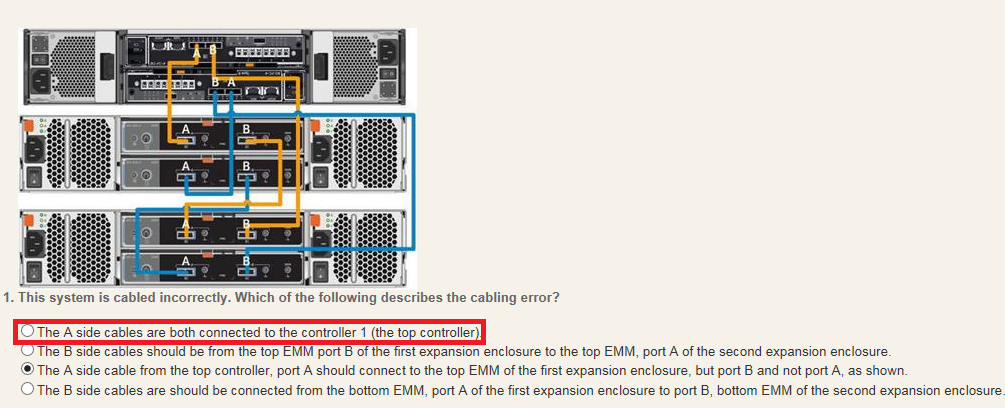 A B
B A
A B
A B
A B
A B

1. This system is cabled incorrectly. Which of the following describes the cabling error?

The A side cables are both connected to the controller 1 (the top controller)
The B side cables should be from the top EMM port B of the first expansion enclosure to the top EMM, port A of the second expansion enclosure.
The A side cable from the top controller, port A should connect to the top EMM of the first expansion enclosure, but port B and not port A, as shown.
The B side cables are should be connected from the bottom EMM, port A of the first expansion enclosure to port B, bottom EMM of the second expansion enclosure.